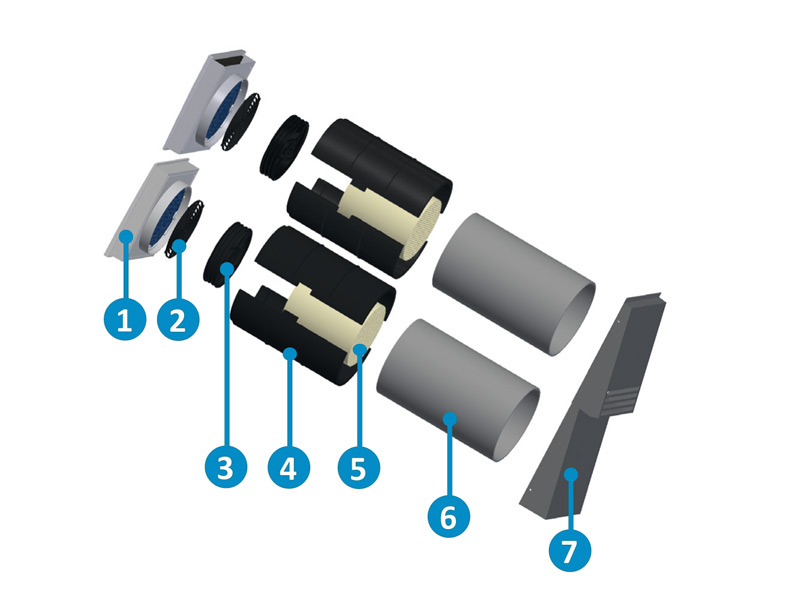 1
2
3
4
5
6
7