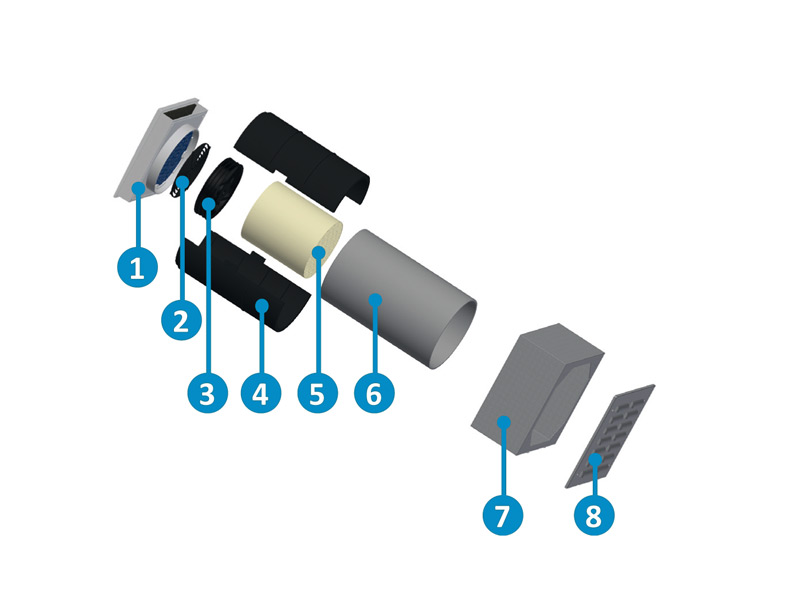 1
2
3
4
5
6
7
8